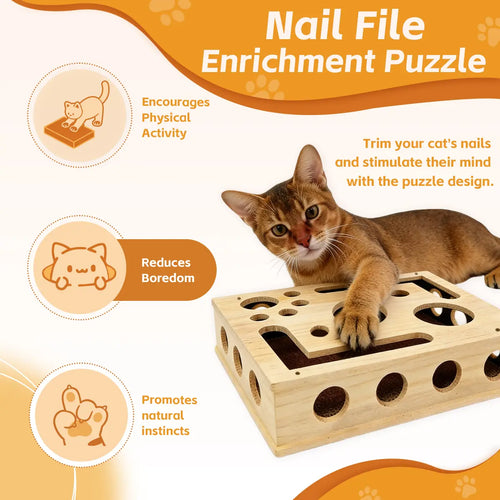 Nail File
Enrichment Puzzle

Encourages Physical Activity

Trim your cat's nails and stimulate their mind with the puzzle design.

Reduces Boredom

Promotes natural instincts