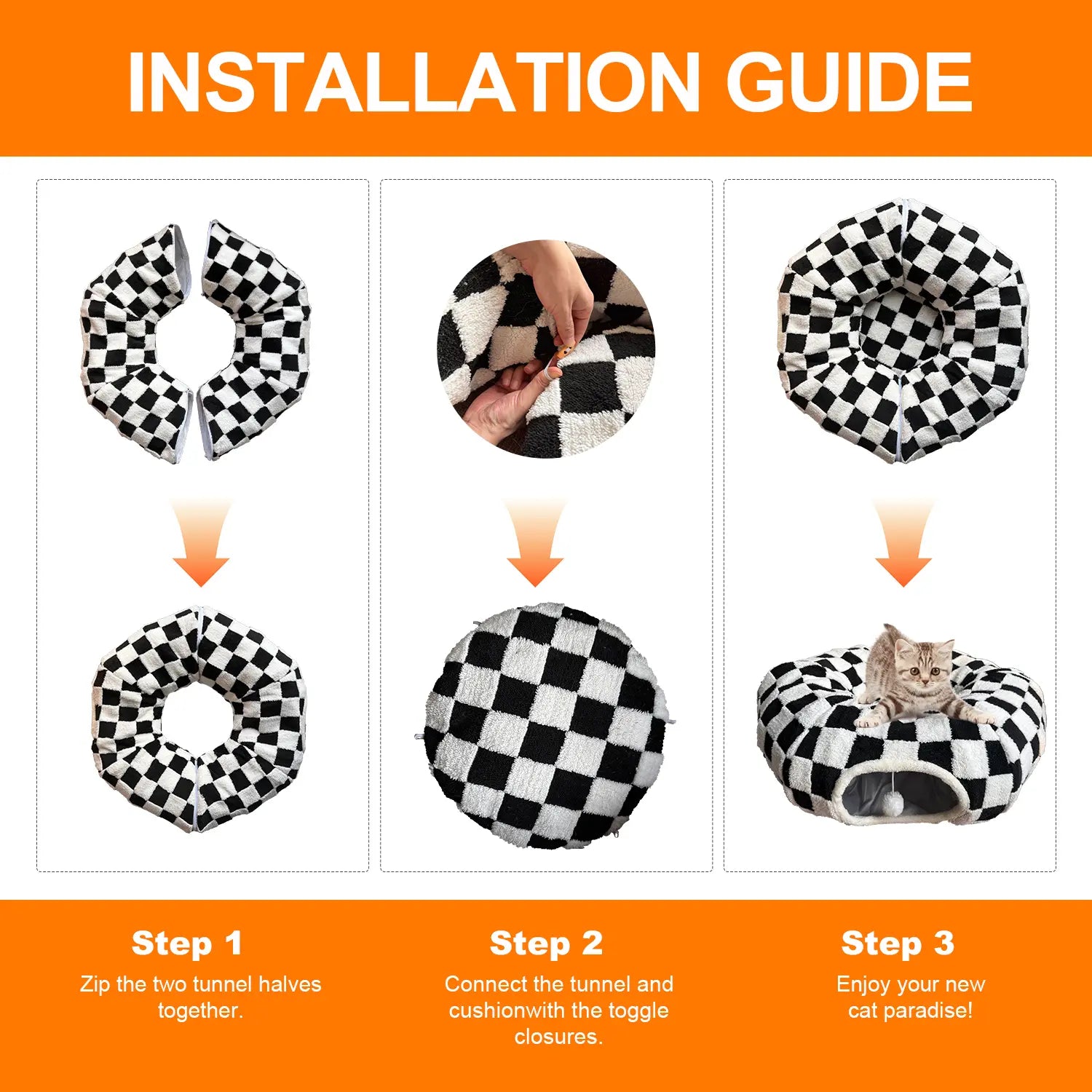 INSTALLATION GUIDE

Step 1
Zip the two tunnel halves together.

Step 2
Connect the tunnel and cushionwith the toggle closures.

Step 3
Enjoy your new cat paradise!